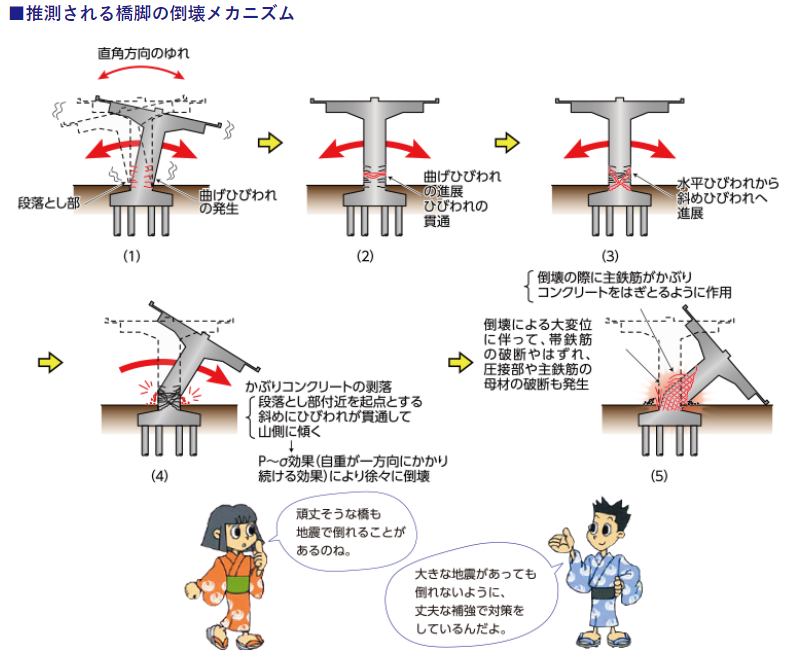 ■推測される橋脚の倒壊メカニズム

直角方向のゆれ

段落とし部

曲げひびわれの発生

(1)

曲げひびわれの進展
ひびわれの貫通

(2)

水平ひびわれから斜めひびわれへ進展

(3)

かぶりコンクリートの剥落
段落とし部付近を起点とする斜めにひびわれが貫通して山側に傾く
↓
P～σ効果(自重が一方向にかかり続ける効果)により徐々に倒壊

(4)

倒壊の際に主鉄筋がかぶりコンクリートをはぎとるように作用

倒壊による大変位に伴って、帯鉄筋の破断やはずれ、圧接部や主鉄筋の母材の破断も発生

(5)

頑丈そうな橋も地震で倒れることがあるのね。

大きな地震があっても倒れないように、丈夫な補強で対策をしているんだよ。