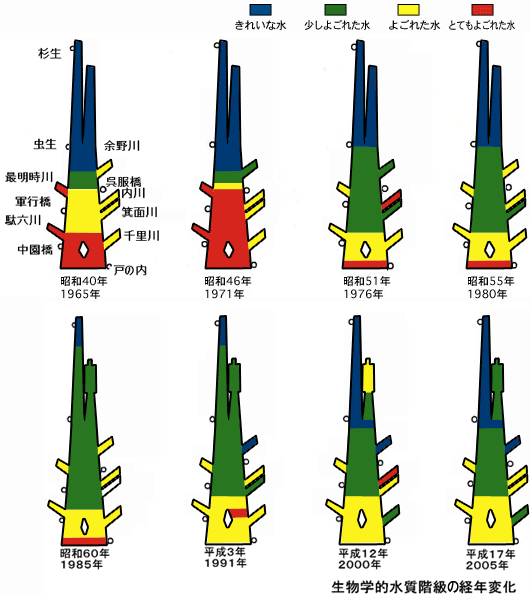 きれいな水　少しよごれた水　よごれた水　とてもよごれた水

杉生
虫生
余野川
最明時川
呉服橋
内川
軍行橋
箕面川
駄六川
千里川
中園橋
戸の内

昭和40年
1965年

昭和46年
1971年

昭和51年
1976年

昭和55年
1980年

昭和60年
1985年

平成3年
1991年

平成12年
2000年

平成17年
2005年

生物学的水質階級の経年変化