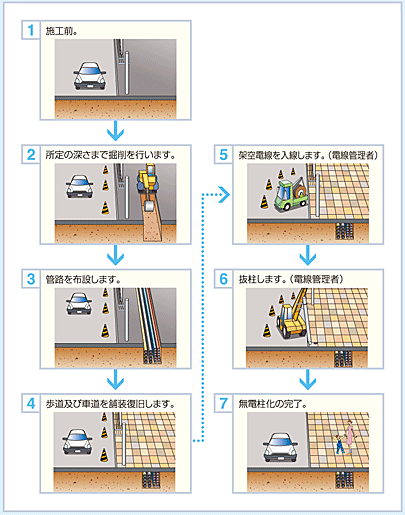 1 施工前。

2 所定の深さまで掘削を行います。

3 管路を布設します。

4 歩道及び車道を舗装復旧します。

5 架空電線を入線します。(電線管理者)

6 抜柱します。(電線管理者)

7 無電柱化の完了。